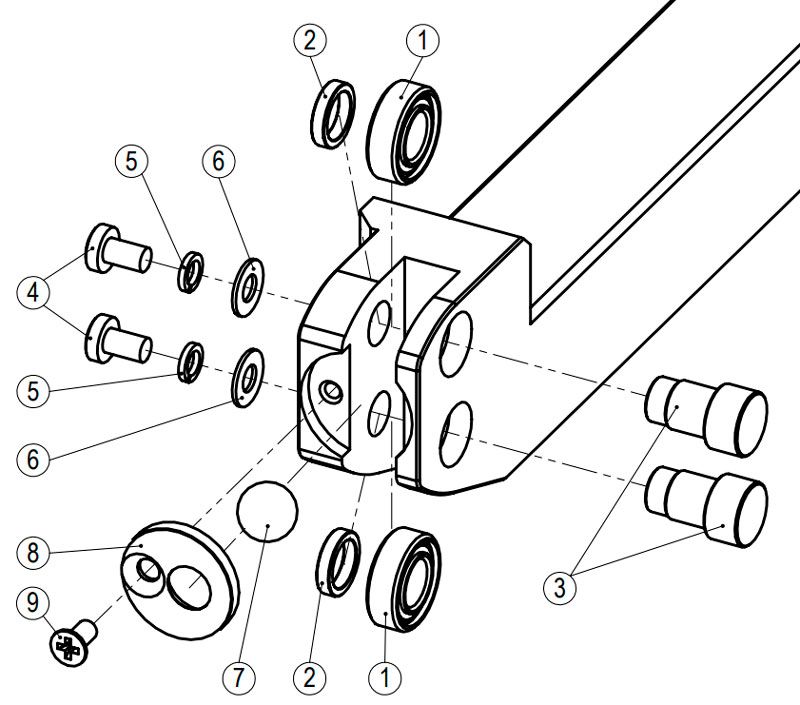 2
1
5
6
4
5
6
8
9
7
2
1
3